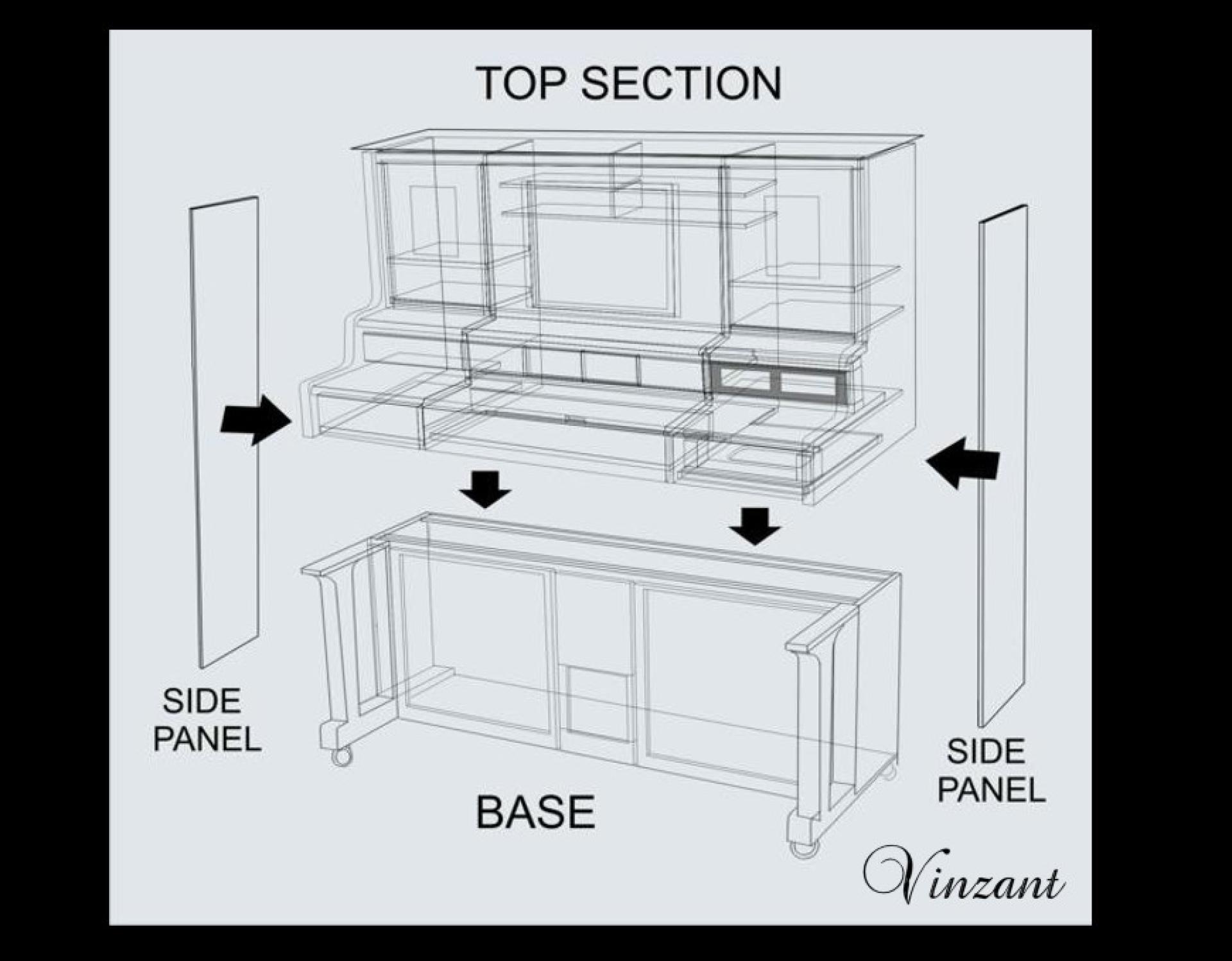 TOP SECTION

SIDE PANEL

SIDE PANEL

BASE

Vinzant